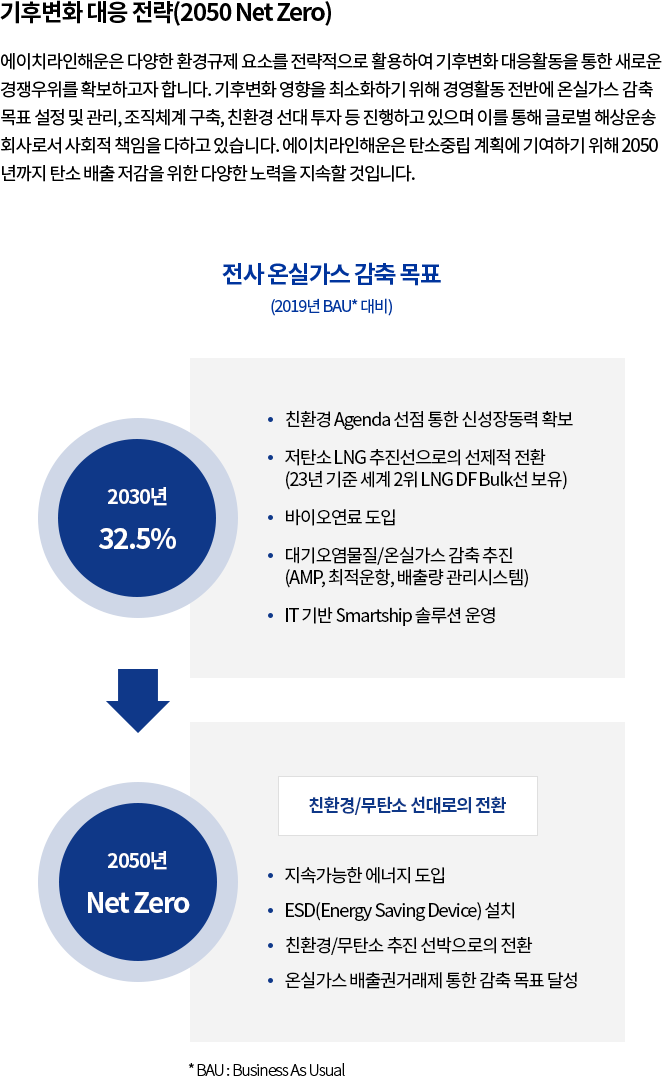 기후변화 대응 전략(2050 Net Zero)

에이치라인해운은 다양한 환경규제 요소를 전략적으로 활용하여 기후변화 대응활동을 통한 새로운 경쟁우위를 확보하고자 합니다. 기후변화 영향을 최소화하기 위해 경영활동 전반에 온실가스 감축 목표 설정 및 관리, 조직체계 구축, 친환경 선대 투자 등 진행하고 있으며 이를 통해 글로벌 해상운송 회사로서 사회적 책임을 다하고 있습니다. 에이치라인해운은 탄소중립 계획에 기여하기 위해 2050년까지 탄소 배출 저감을 위한 다양한 노력을 지속할 것입니다.

전사 온실가스 감축 목표

(2019년 BAU* 대비)

2030년
32.5%

• 친환경 Agenda 선점 통한 신성장동력 확보
• 저탄소 LNG 추진선으로의 선제적 전환 (23년 기준 세계 2위 LNG DF Bulk선 보유)
• 바이오연료 도입
• 대기오염물질/온실가스 감축 추진 (AMP, 최적운항, 배출량 관리시스템)
• IT 기반 Smartship 솔루션 운영

2050년
Net Zero

친환경/무탄소 선대로의 전환

• 지속가능한 에너지 도입
• ESD(Energy Saving Device) 설치
• 친환경/무탄소 추진 선박으로의 전환
• 온실가스 배출권거래제 통한 감축 목표 달성

* BAU : Business As Usual